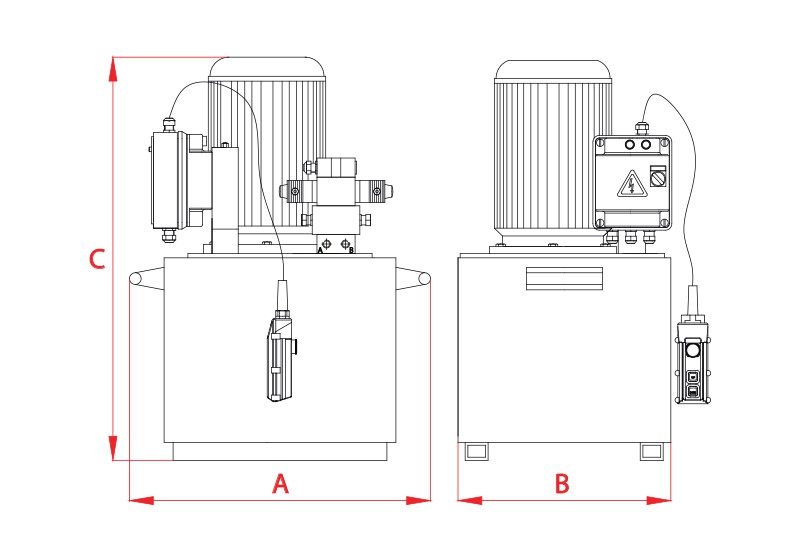 C
A
B
A
B