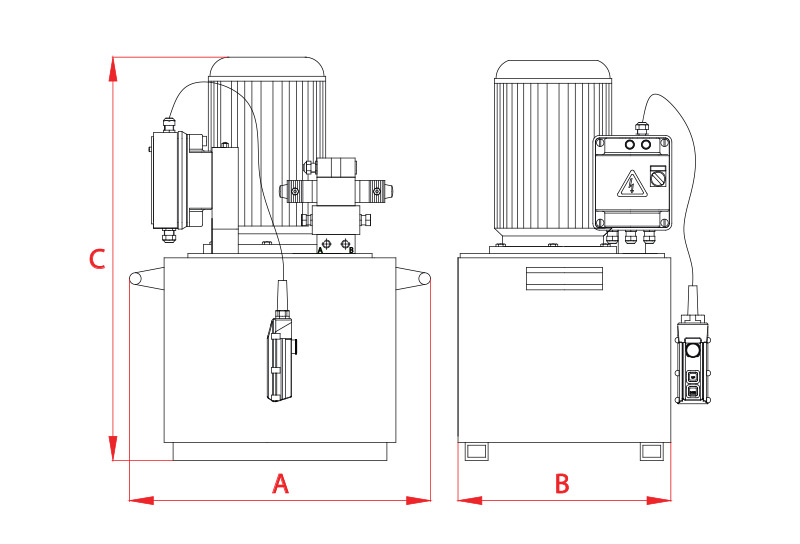 C
A
B
A
B